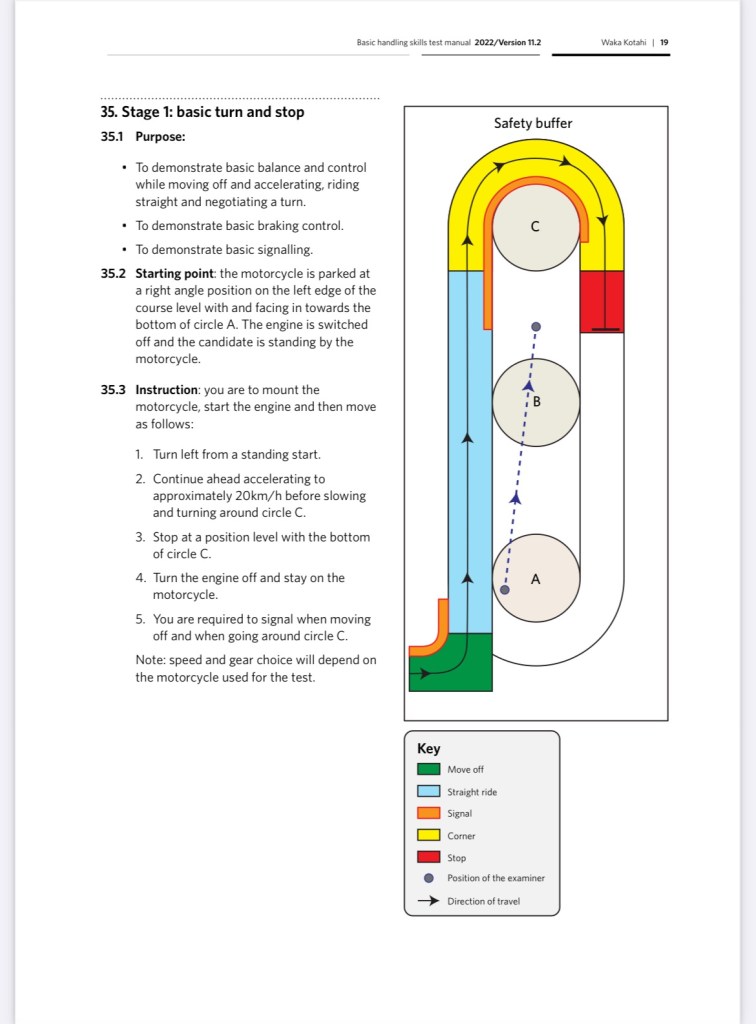 Basic handling skills test manual 2022/Version 11.2 Waka Kotahi | 19

35. Stage 1: basic turn and stop

35.1 Purpose:

• To demonstrate basic balance and control while moving off and accelerating, riding straight and negotiating a turn.

• To demonstrate basic braking control.

• To demonstrate basic signalling.

35.2 Starting point: the motorcycle is parked at a right angle position on the left edge of the course level with and facing in towards the bottom of circle A. The engine is switched off and the candidate is standing by the motorcycle.

35.3 Instruction: you are to mount the motorcycle, start the engine and then move as follows:

1. Turn left from a standing start.

2. Continue ahead accelerating to approximately 20km/h before slowing and turning around circle C.

3. Stop at a position level with the bottom of circle C.

4. Turn the engine off and stay on the motorcycle.

5. You are required to signal when moving off and when going around circle C.

Note: speed and gear choice will depend on the motorcycle used for the test.

Safety buffer

C

B

A

Key

Move off

Straight ride

Signal

Corner

Stop

Position of the examiner

Direction of travel